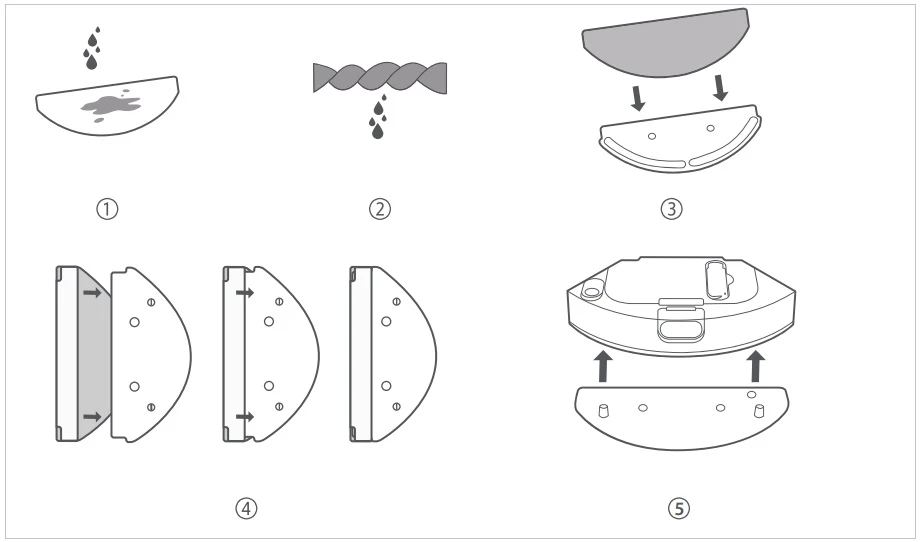 ①

②

③

④

⑤